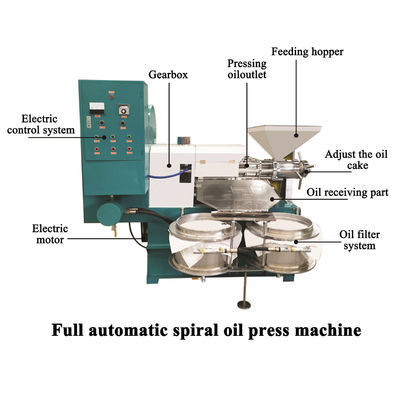 Feeding hopper

Pressing oiloutlet

Gearbox

Electric control system

Adjust the oil cake

Oil receiving part

Electric motor

Oil filter system

Full automatic spiral oil press machine